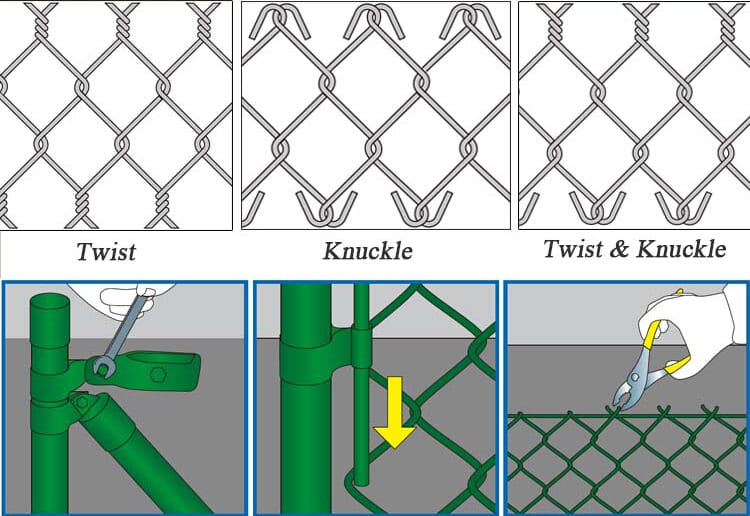 Twist

Knuckle

Twist & Knuckle